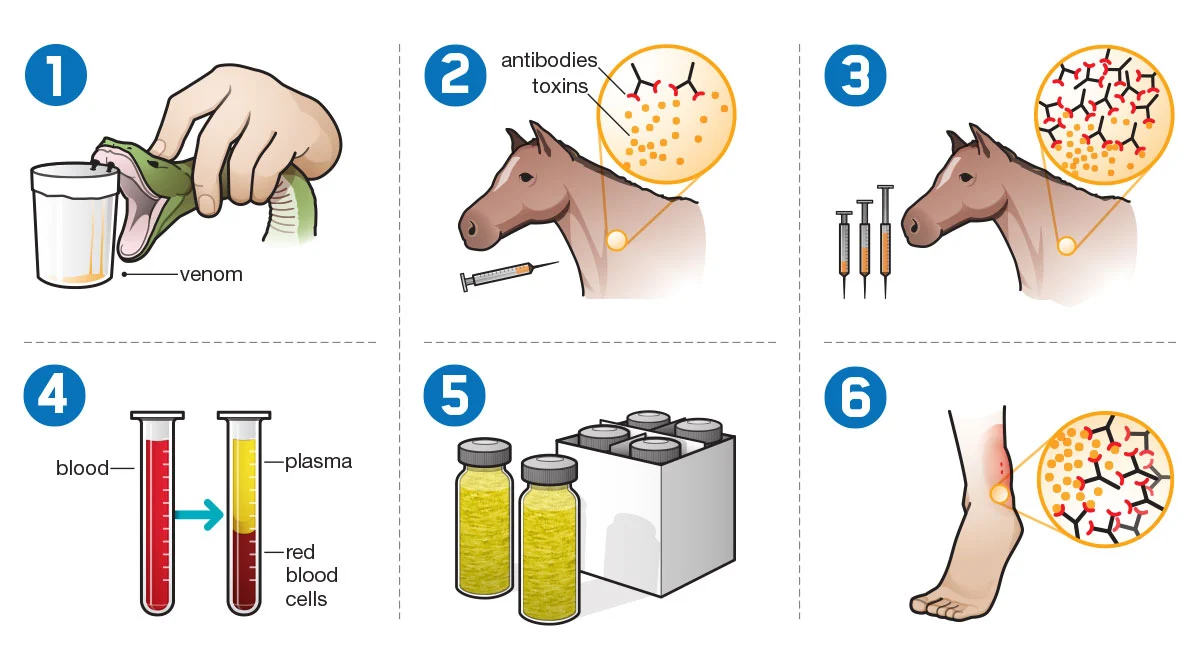 1

venom

2

antibodies

toxins

3

4

blood

plasma

red blood cells

5

6